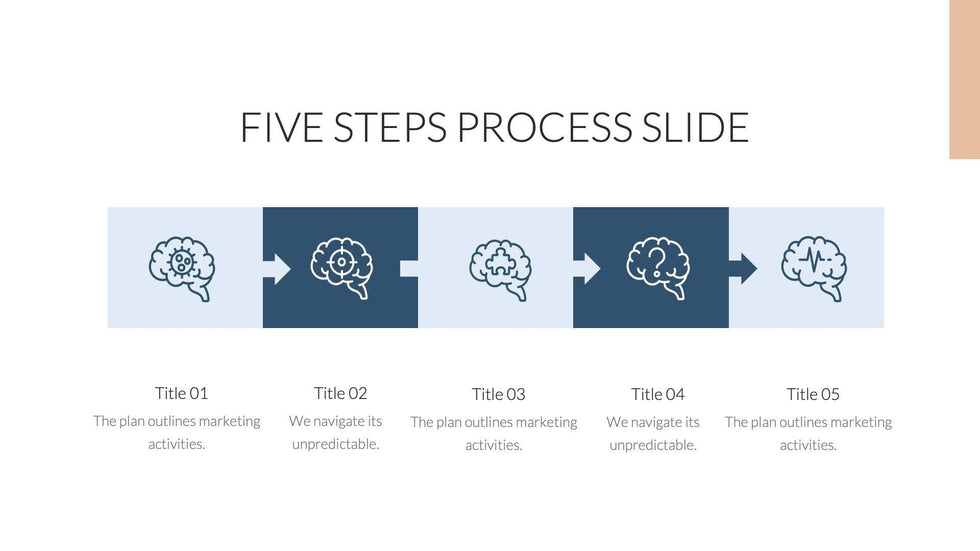 FIVE STEPS PROCESS SLIDE

Title 01
The plan outlines marketing activities.

Title 02
We navigate its unpredictable.

Title 03
The plan outlines marketing activities.

Title 04
We navigate its unpredictable.

Title 05
The plan outlines marketing activities.