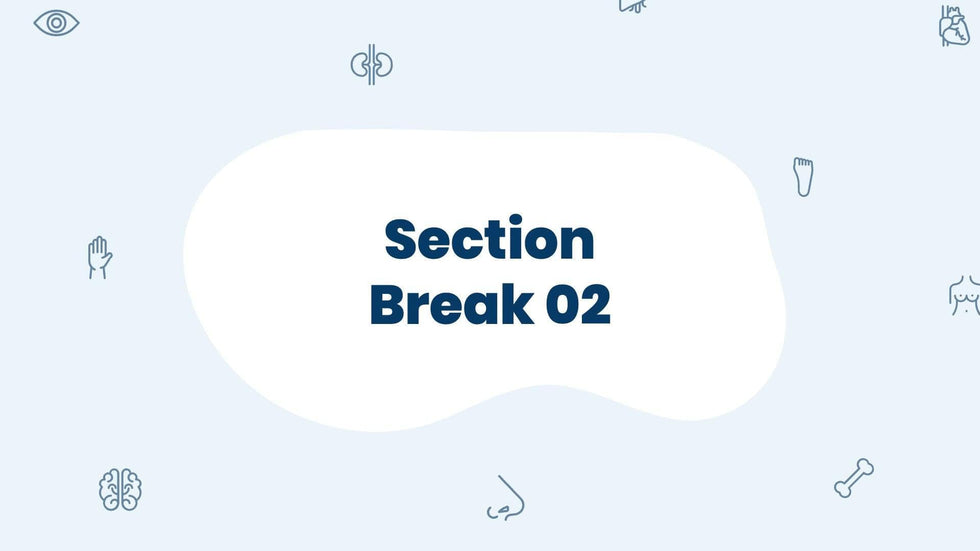 Section
Break 02