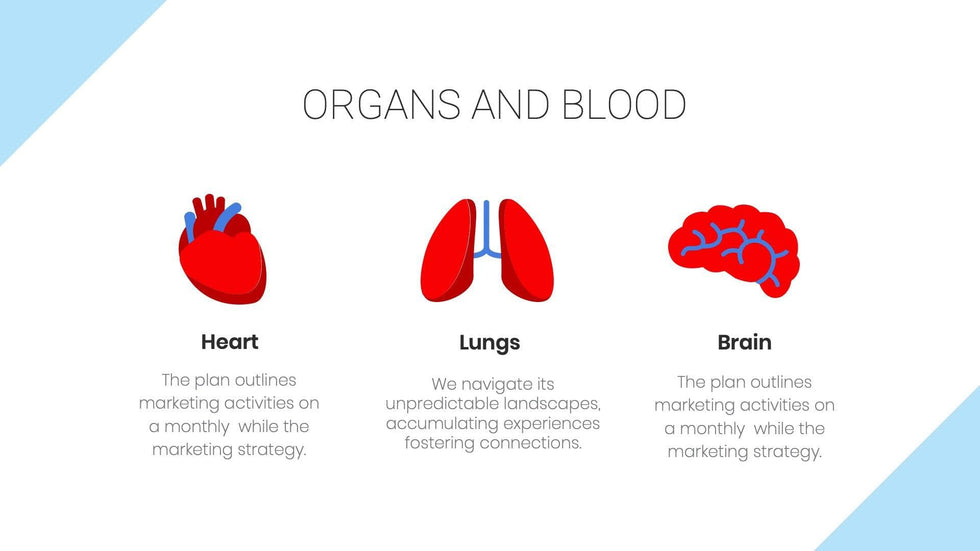 ORGANS AND BLOOD

Heart

The plan outlines marketing activities on a monthly while the marketing strategy.

Lungs

We navigate its unpredictable landscapes, accumulating experiences fostering connections.

Brain

The plan outlines marketing activities on a monthly while the marketing strategy.