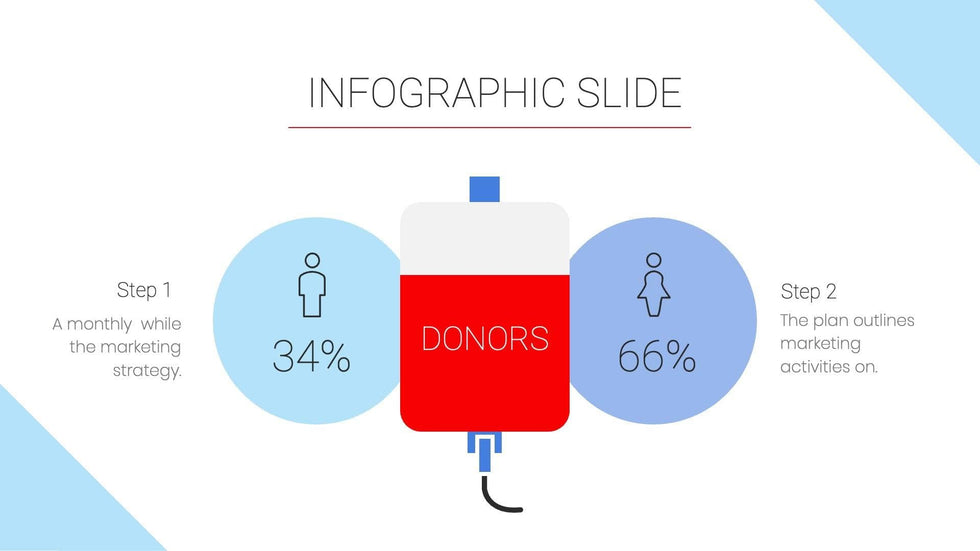 INFOGRAPHIC SLIDE

Step 1

A monthly while the marketing strategy.

34%

DONORS

66%

Step 2

The plan outlines marketing activities on.