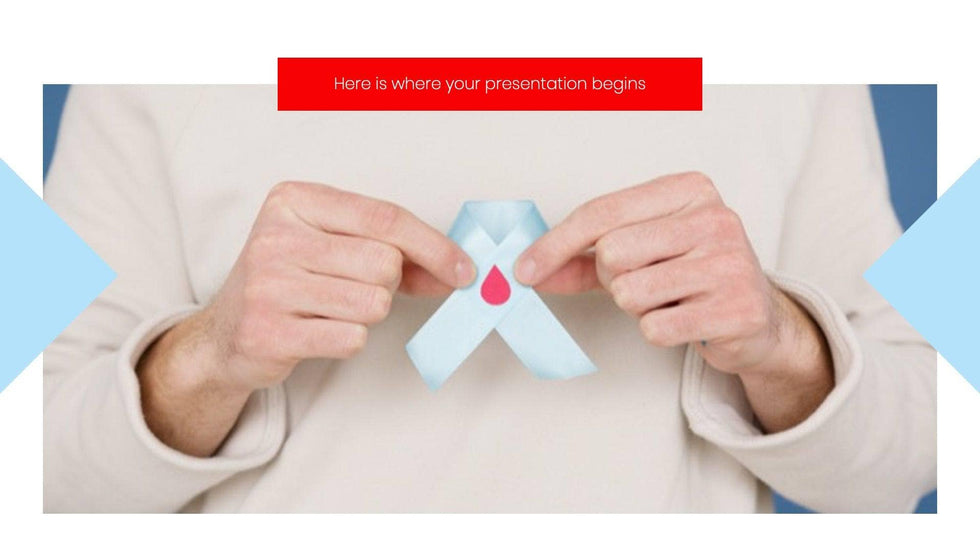 Here is where your presentation begins