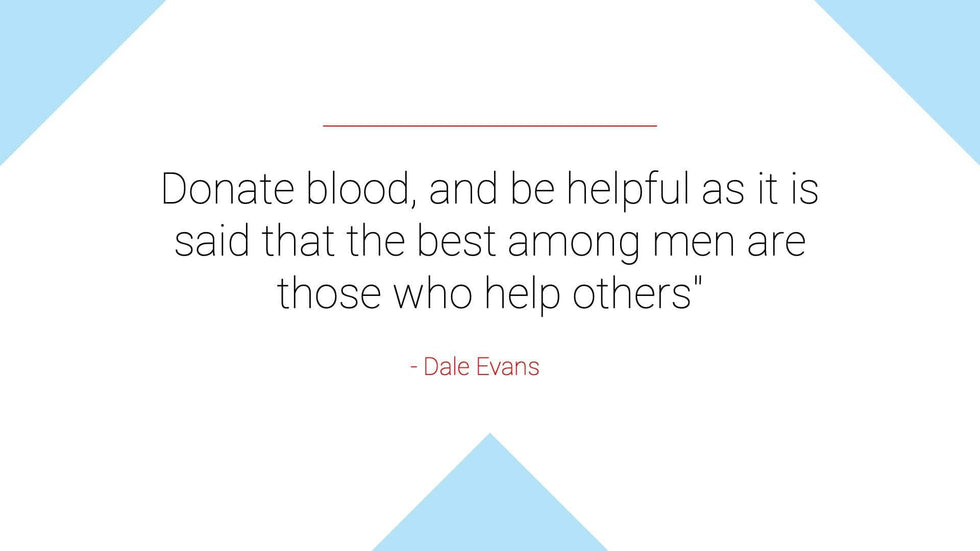 Donate blood, and be helpful as it is said that the best among men are those who help others"

- Dale Evans