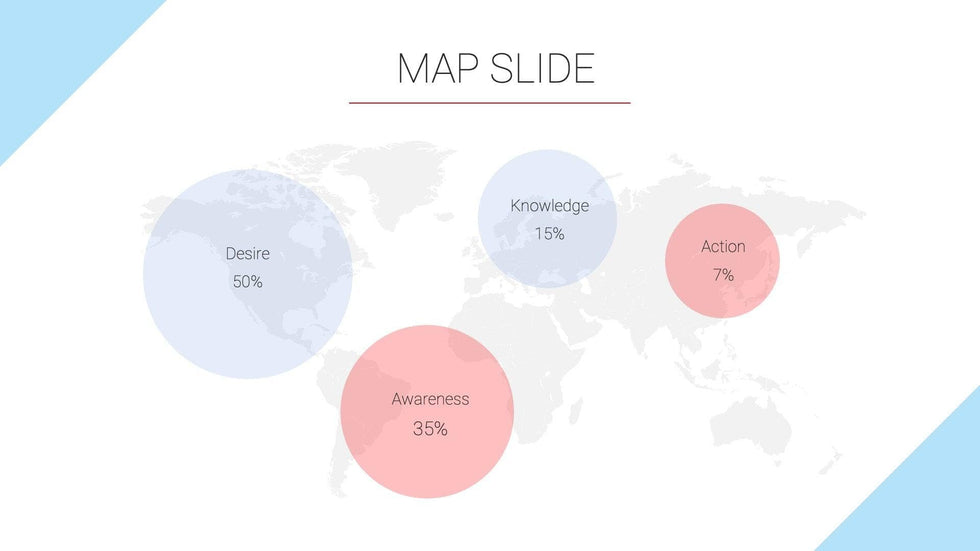 MAP SLIDE

Desire
50%

Knowledge
15%

Action
7%

Awareness
35%