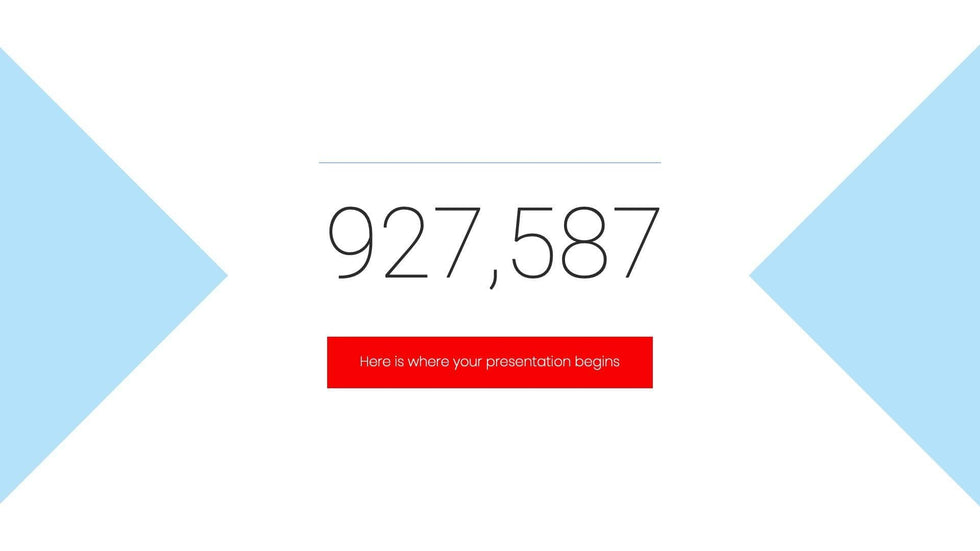 927,587

Here is where your presentation begins