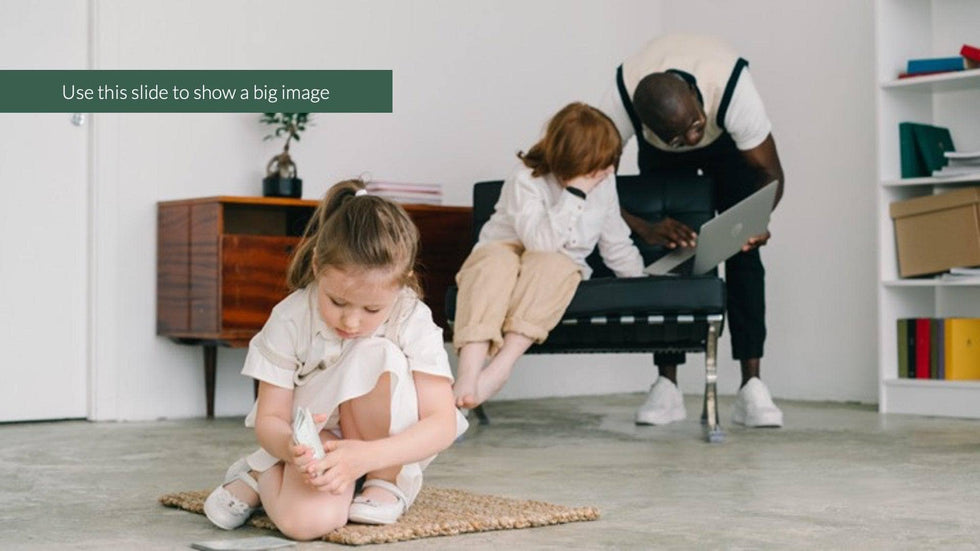 Use this slide to show a big image