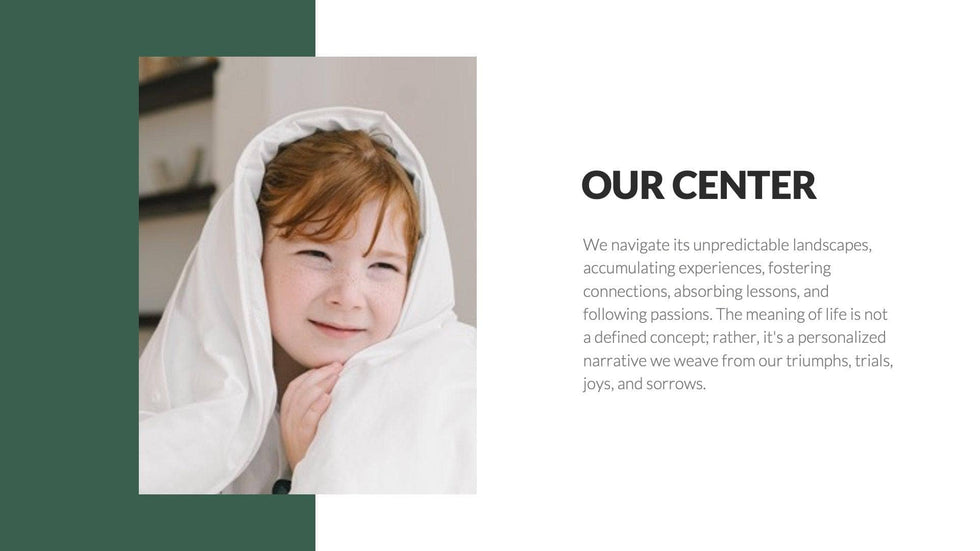 OUR CENTER

We navigate its unpredictable landscapes, accumulating experiences, fostering connections, absorbing lessons, and following passions. The meaning of life is not a defined concept; rather, it's a personalized narrative we weave from our triumphs, trials, joys, and sorrows.