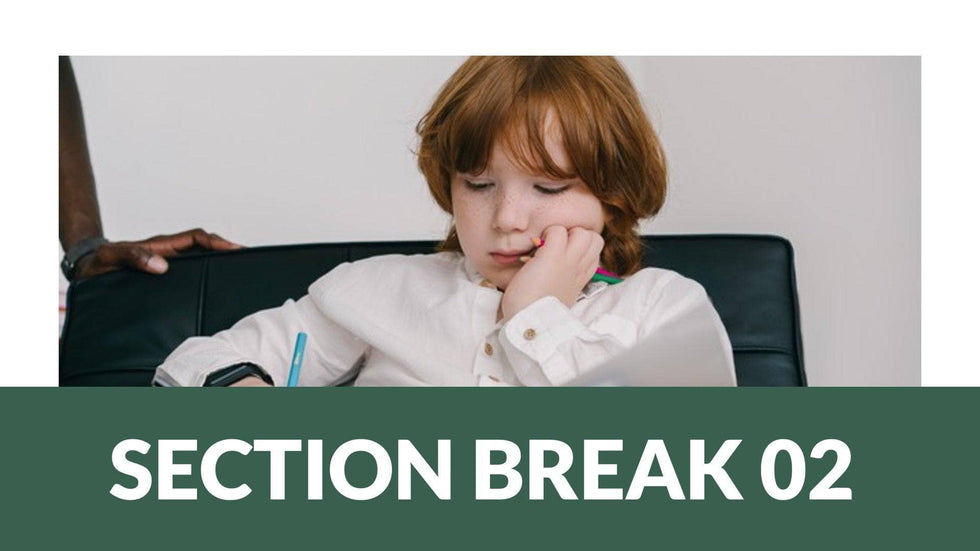 SECTION BREAK 02