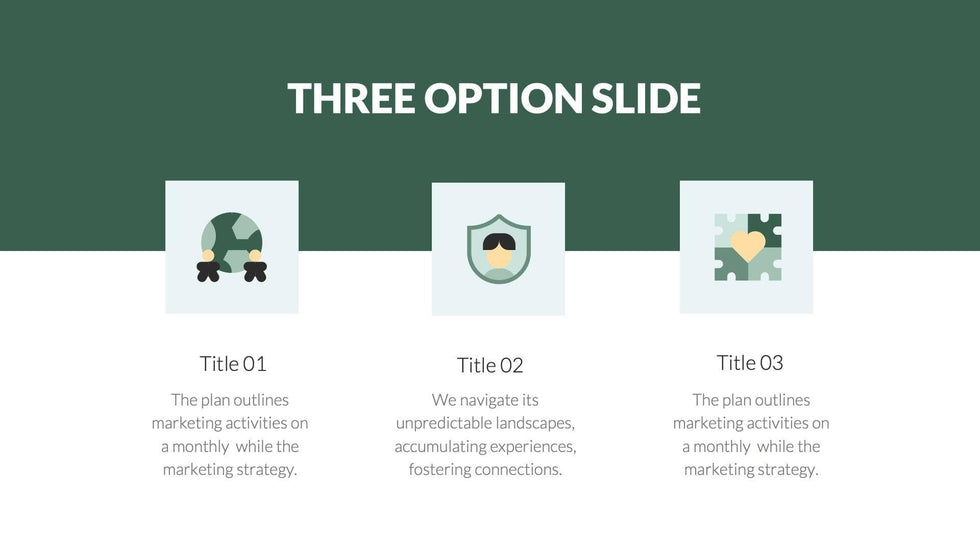 THREE OPTION SLIDE

Title 01

The plan outlines marketing activities on a monthly while the marketing strategy.

Title 02

We navigate its unpredictable landscapes, accumulating experiences, fostering connections.

Title 03

The plan outlines marketing activities on a monthly while the marketing strategy.