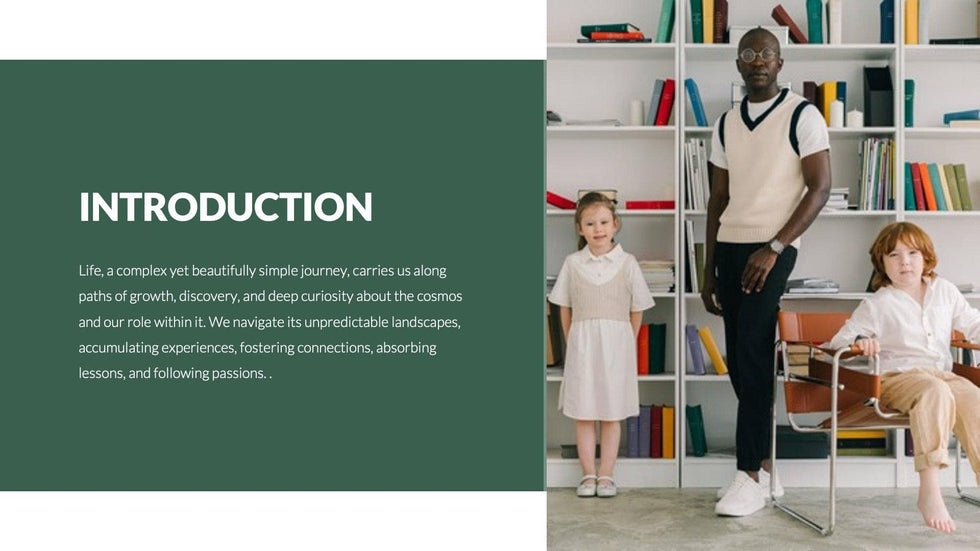 INTRODUCTION

Life, a complex yet beautifully simple journey, carries us along paths of growth, discovery, and deep curiosity about the cosmos and our role within it. We navigate its unpredictable landscapes, accumulating experiences, fostering connections, absorbing lessons, and following passions. .