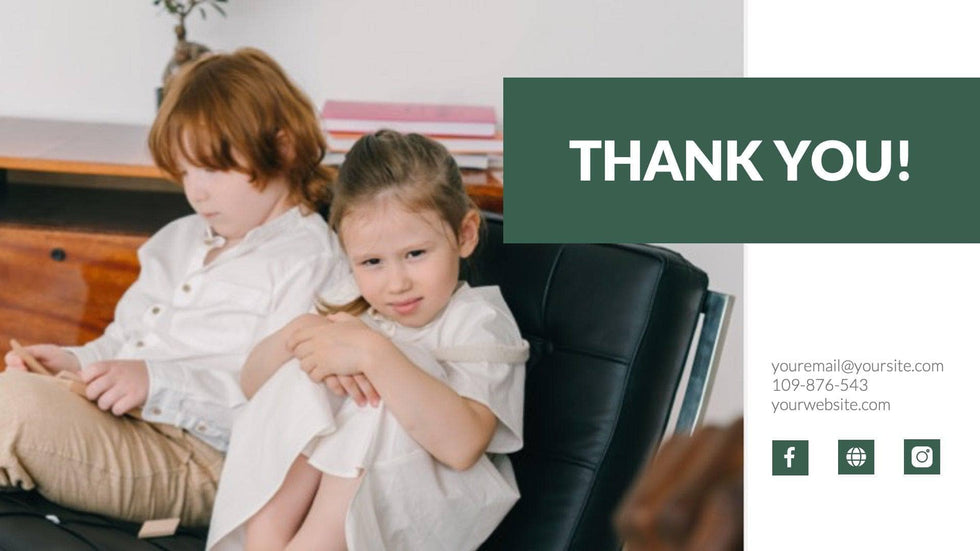 THANK YOU!

youremail@yoursite.com
109-876-543
yourwebsite.com