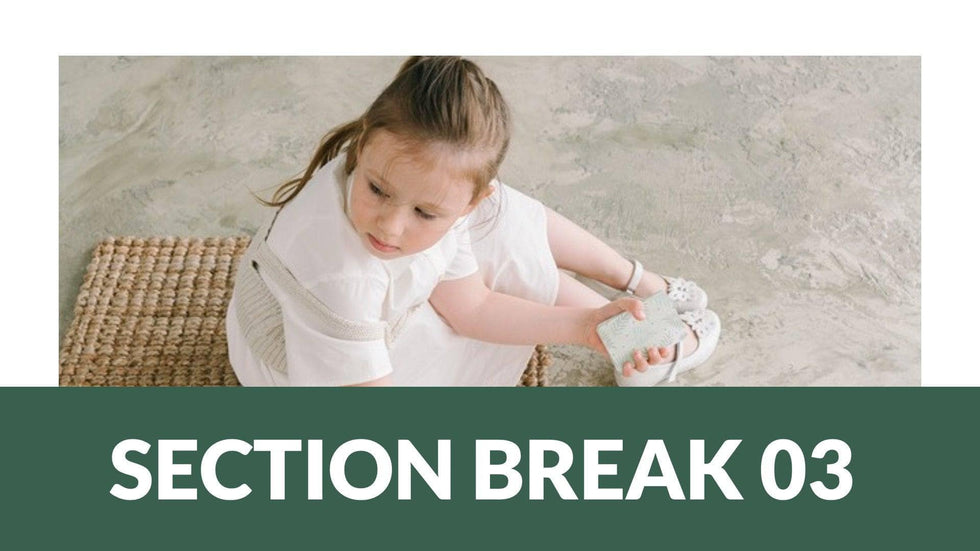 SECTION BREAK 03