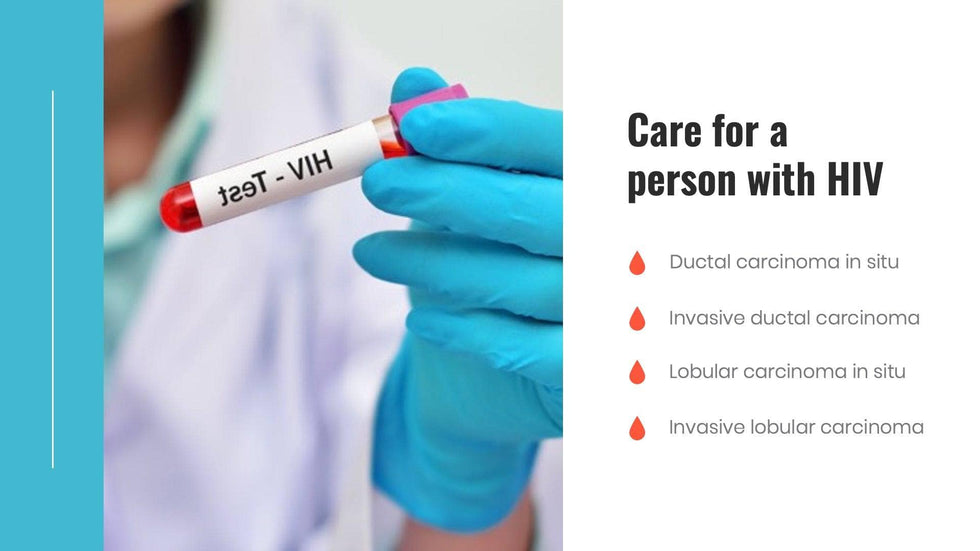 HIV - Test

Care for a person with HIV

Ductal carcinoma in situ

Invasive ductal carcinoma

Lobular carcinoma in situ

Invasive lobular carcinoma