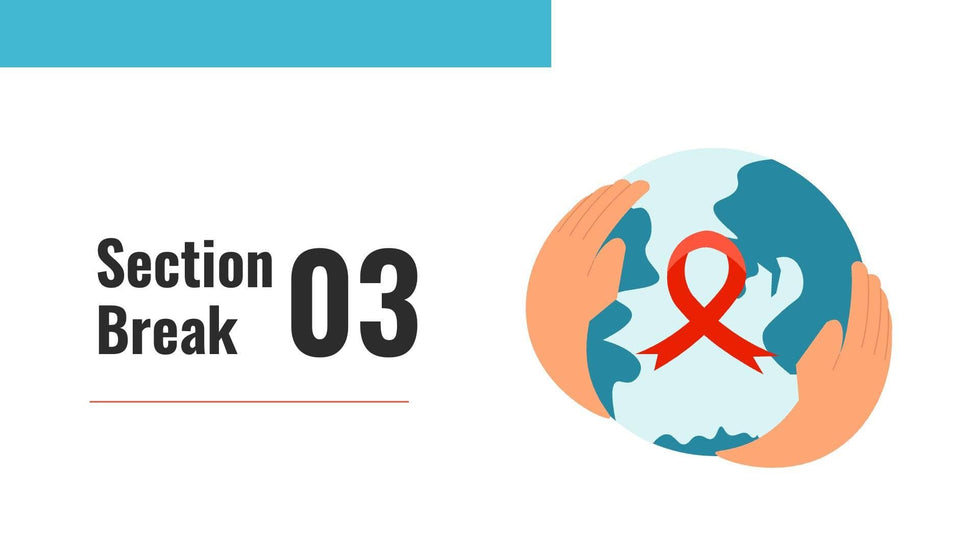 Section Break 03