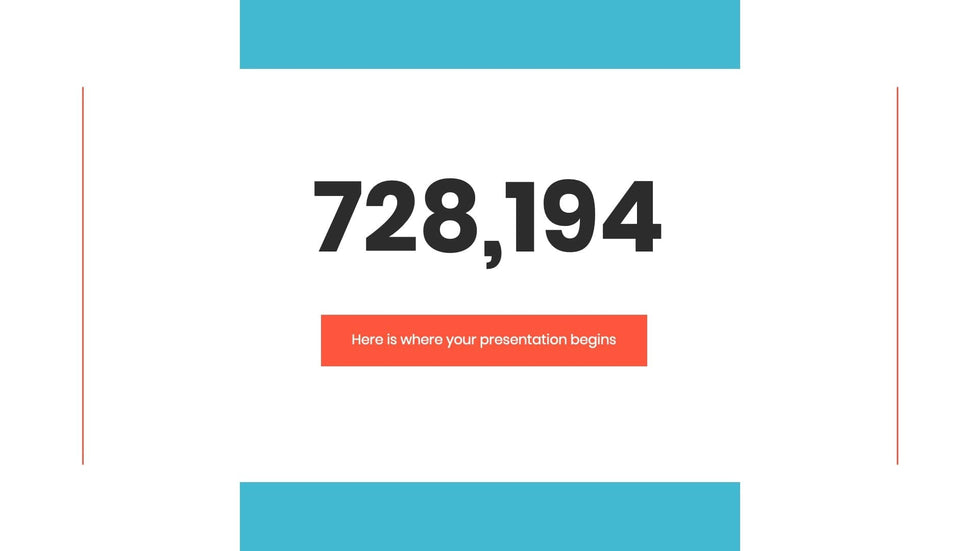 728,194

Here is where your presentation begins