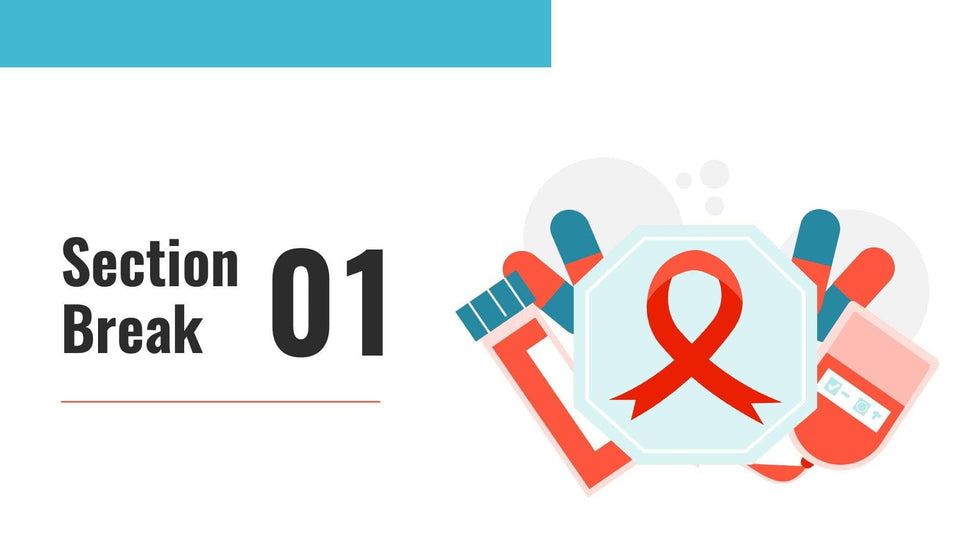 Section Break

01