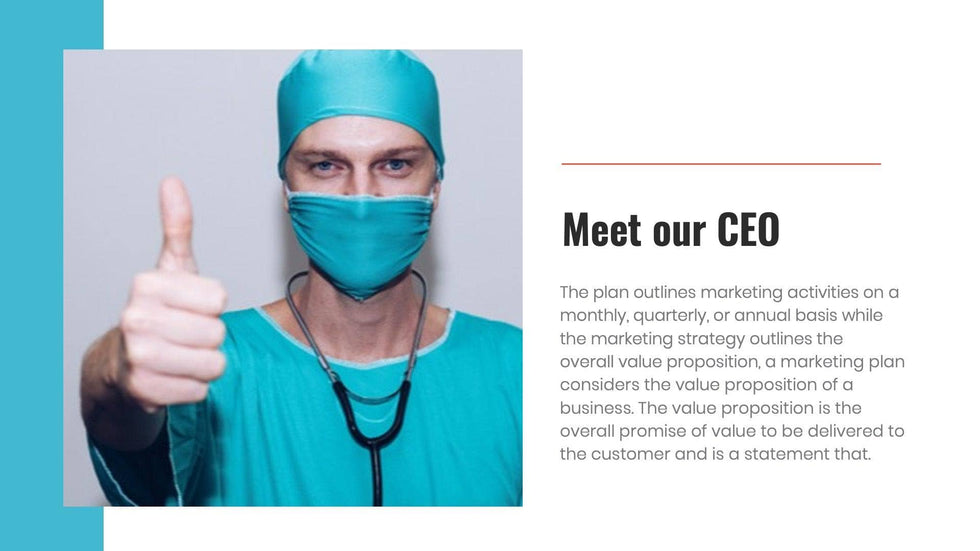 Meet our CEO

The plan outlines marketing activities on a monthly, quarterly, or annual basis while the marketing strategy outlines the overall value proposition, a marketing plan considers the value proposition of a business. The value proposition is the overall promise of value to be delivered to the customer and is a statement that.