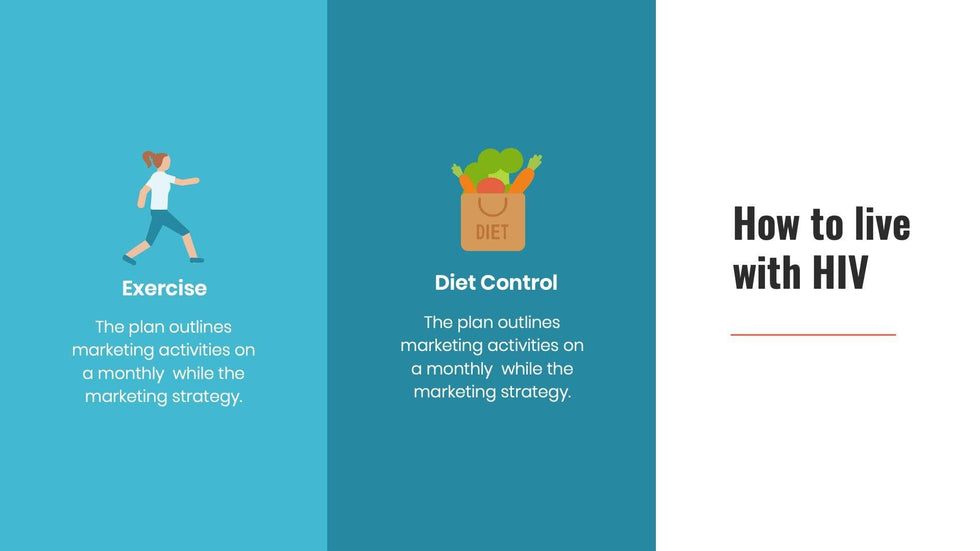 Exercise

The plan outlines marketing activities on a monthly while the marketing strategy.

DIET

Diet Control

The plan outlines marketing activities on a monthly while the marketing strategy.

How to live with HIV