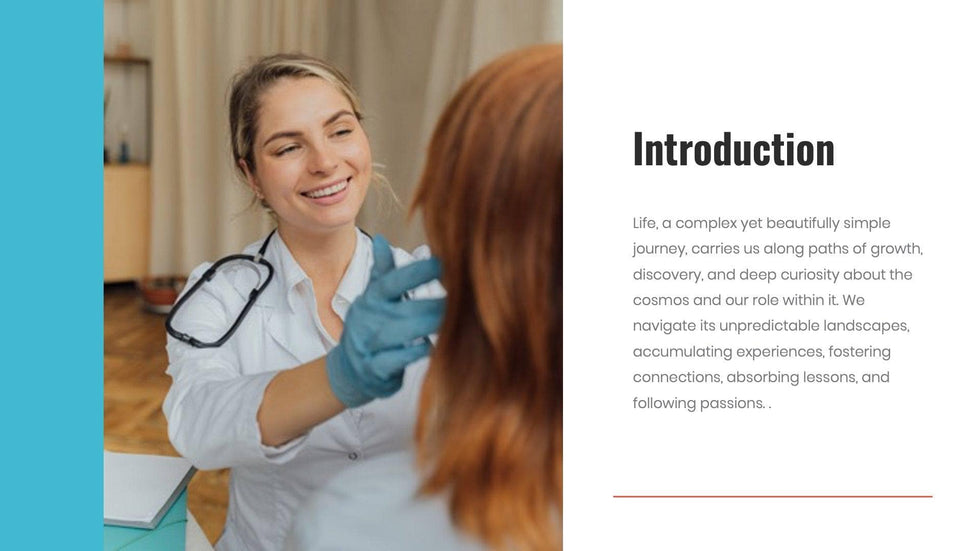 Introduction

Life, a complex yet beautifully simple journey, carries us along paths of growth, discovery, and deep curiosity about the cosmos and our role within it. We navigate its unpredictable landscapes, accumulating experiences, fostering connections, absorbing lessons, and following passions. .