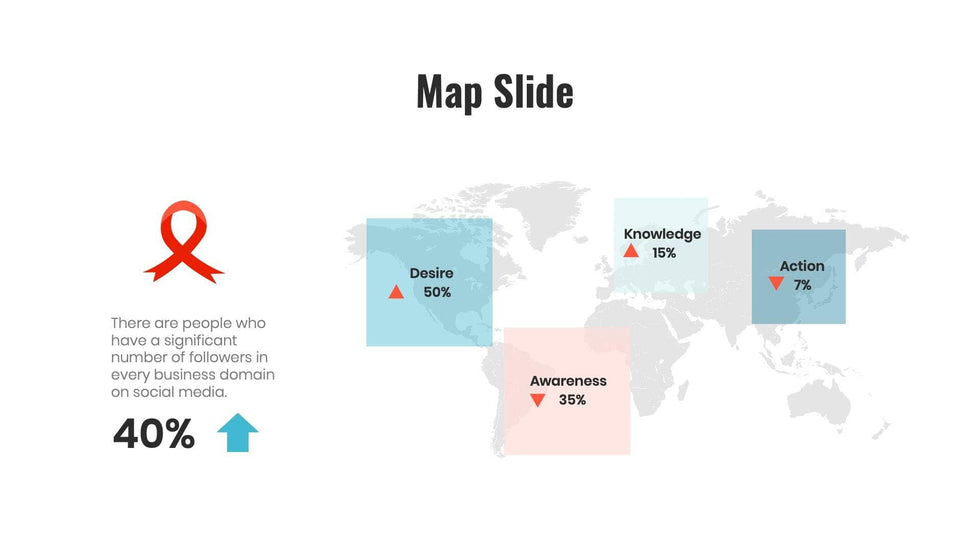 Map Slide

There are people who have a significant number of followers in every business domain on social media.

40%

Desire
50%

Knowledge
15%

Action
7%

Awareness
35%