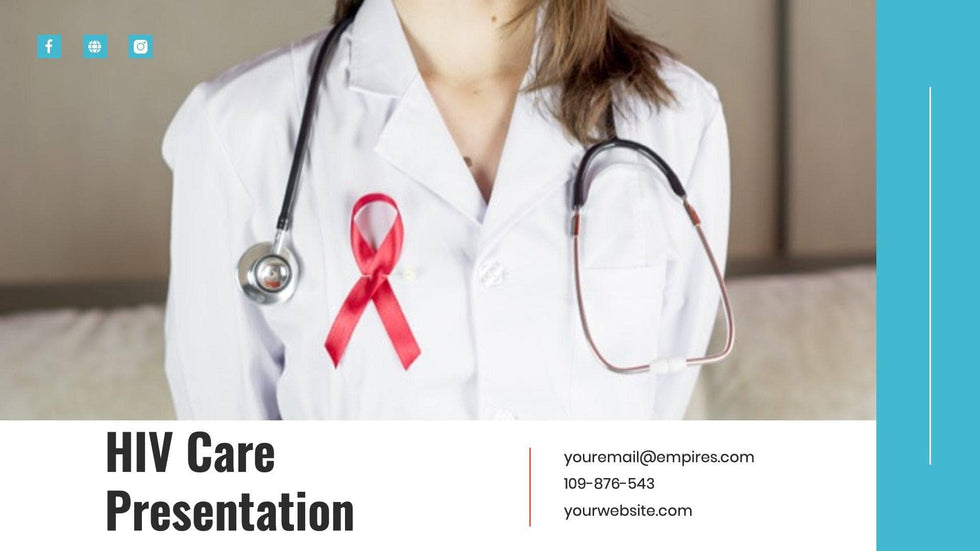 HIV Care Presentation

youremail@empires.com
109-876-543
yourwebsite.com