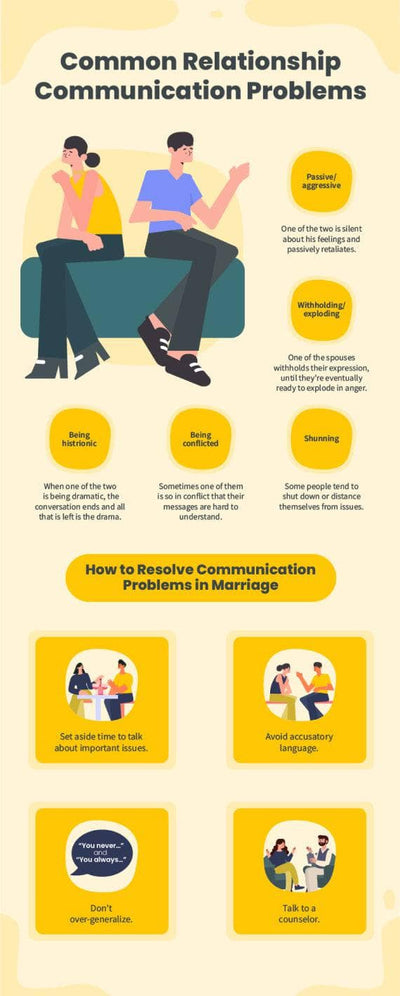 Common Relationship Communication Problems

Passive/ aggressive

One of the two is silent about his feelings and passively retaliates.

Withholding/ exploding

One of the spouses withholds their expression, until they're eventually ready to explode in anger.

Being histrionic

When one of the two is being dramatic, the conversation ends and all that is left is the drama.

Being conflicted

Sometimes one of them is so in conflict that their messages are hard to understand.

Shunning

Some people tend to shut down or distance themselves from issues.

How to Resolve Communication Problems in Marriage

Set aside time to talk about important issues.

Avoid accusatory language.

"You never..." and "You always..."

Don't over-generalize.

Talk to a counselor.