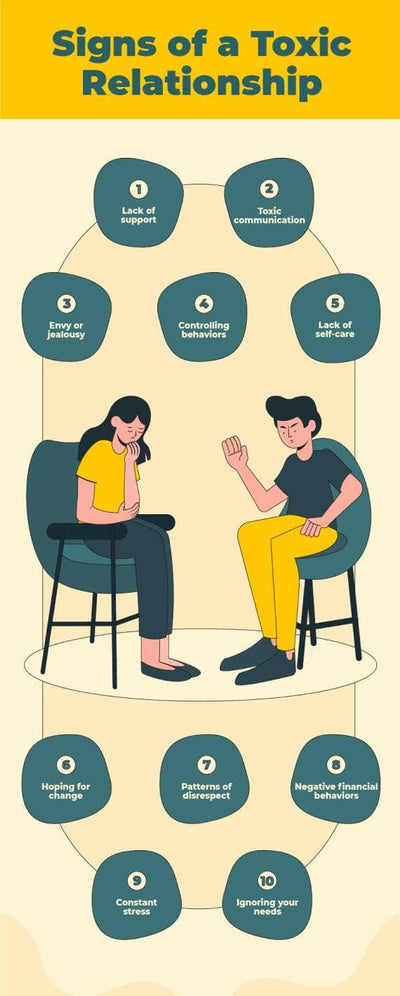 Signs of a Toxic Relationship

1
Lack of support

2
Toxic communication

3
Envy or jealousy

4
Controlling behaviors

5
Lack of self-care

6
Hoping for change

7
Patterns of disrespect

8
Negative financial behaviors

9
Constant stress

10
Ignoring your needs