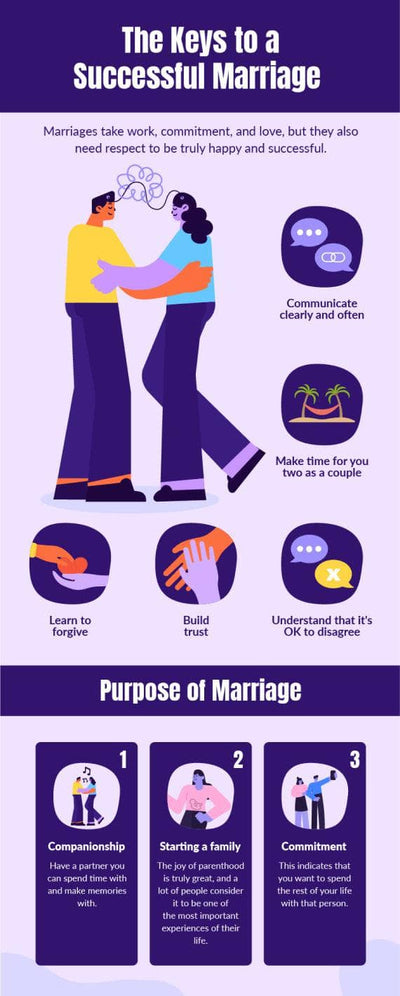 The Keys to a Successful Marriage

Marriages take work, commitment, and love, but they also need respect to be truly happy and successful.

Communicate clearly and often

Make time for you two as a couple

Learn to forgive

Build trust

Understand that it's OK to disagree

Purpose of Marriage

1
Companionship
Have a partner you can spend time with and make memories with.

2
Starting a family
The joy of parenthood is truly great, and a lot of people consider it to be one of the most important experiences of their life.

3
Commitment
This indicates that you want to spend the rest of your life with that person.