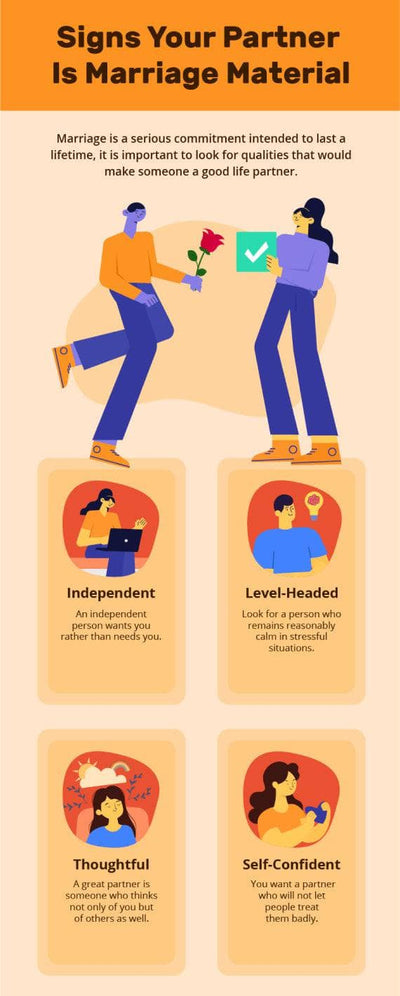 Signs Your Partner Is Marriage Material

Marriage is a serious commitment intended to last a lifetime, it is important to look for qualities that would make someone a good life partner.

Independent

An independent person wants you rather than needs you.

Level-Headed

Look for a person who remains reasonably calm in stressful situations.

Thoughtful

A great partner is someone who thinks not only of you but of others as well.

Self-Confident

You want a partner who will not let people treat them badly.