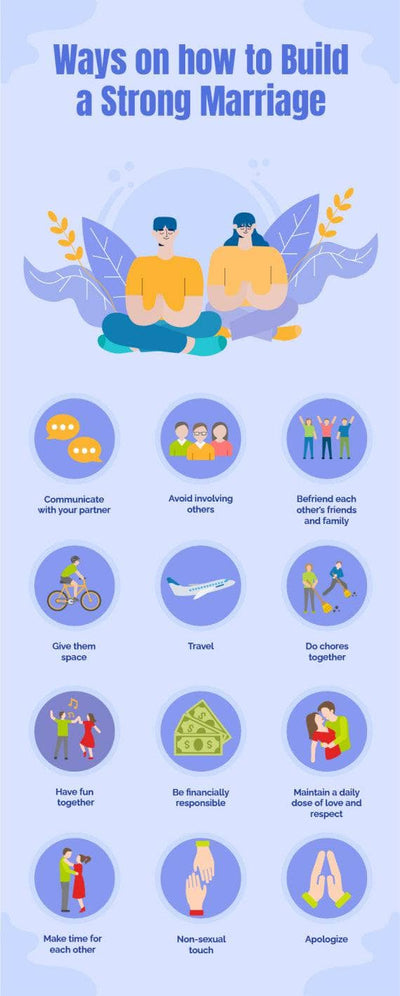 Ways on how to Build a Strong Marriage

Communicate with your partner

Avoid involving others

Befriend each other's friends and family

Give them space

Travel

Do chores together

Have fun together

Be financially responsible

Maintain a daily dose of love and respect

Make time for each other

Non-sexual touch

Apologize