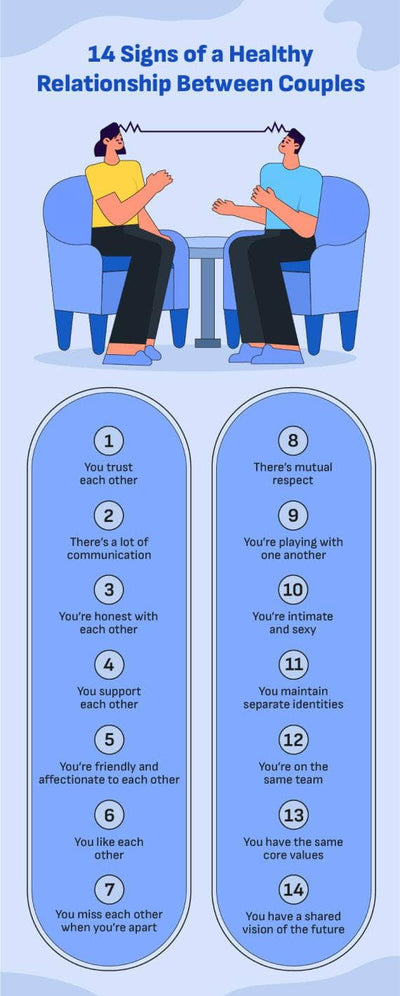 14 Signs of a Healthy Relationship Between Couples

1
You trust each other

2
There's a lot of communication

3
You're honest with each other

4
You support each other

5
You're friendly and affectionate to each other

6
You like each other

7
You miss each other when you're apart

8
There's mutual respect

9
You're playing with one another

10
You're intimate and sexy

11
You maintain separate identities

12
You're on the same team

13
You have the same core values

14
You have a shared vision of the future