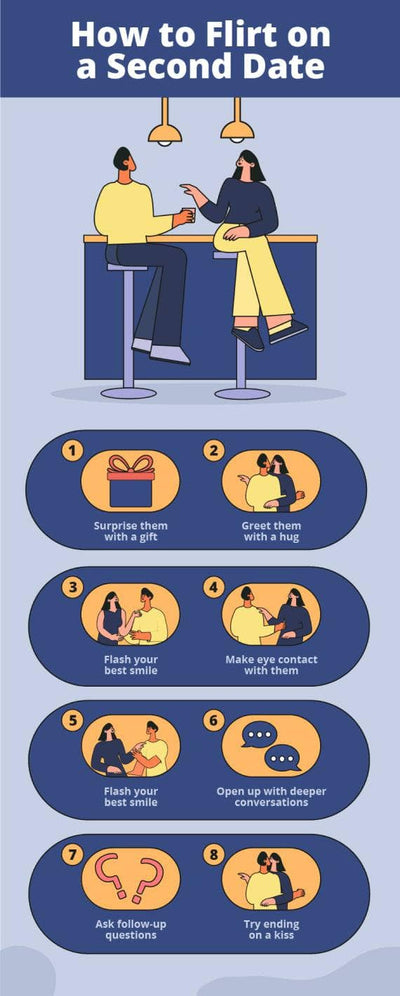 How to Flirt on a Second Date

1
Surprise them with a gift

2
Greet them with a hug

3
Flash your best smile

4
Make eye contact with them

5
Flash your best smile

6
Open up with deeper conversations

7
Ask follow-up questions

8
Try ending on a kiss