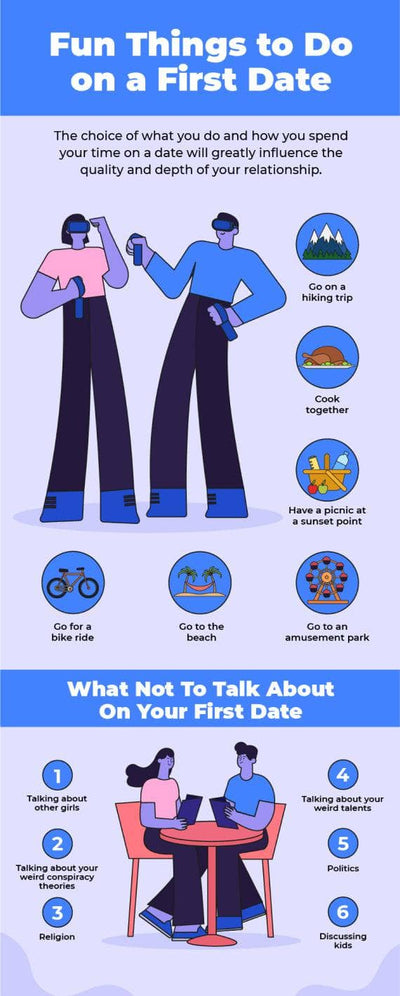 Fun Things to Do on a First Date

The choice of what you do and how you spend your time on a date will greatly influence the quality and depth of your relationship.

Go on a hiking trip

Cook together

Have a picnic at a sunset point

Go for a bike ride

Go to the beach

Go to an amusement park

What Not To Talk About On Your First Date

1
Talking about other girls

2
Talking about your weird conspiracy theories

3
Religion

4
Talking about your weird talents

5
Politics

6
Discussing kids