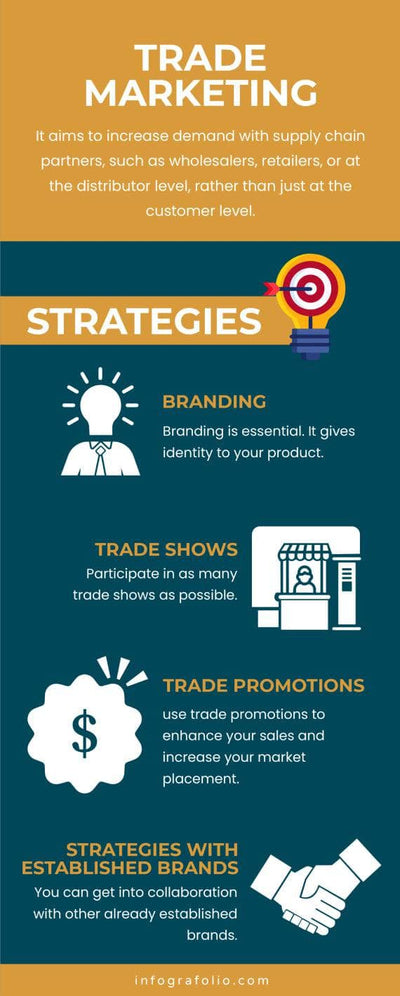 TRADE MARKETING

It aims to increase demand with supply chain partners, such as wholesalers, retailers, or at the distributor level, rather than just at the customer level.

STRATEGIES

BRANDING
Branding is essential. It gives identity to your product.

TRADE SHOWS
Participate in as many trade shows as possible.

$

TRADE PROMOTIONS
use trade promotions to enhance your sales and increase your market placement.

STRATEGIES WITH ESTABLISHED BRANDS
You can get into collaboration with other already established brands.

infografolio.com