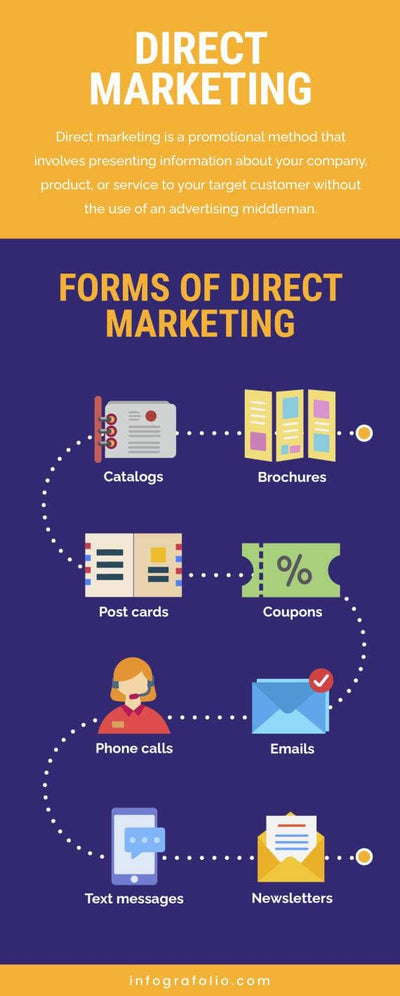 DIRECT MARKETING

Direct marketing is a promotional method that involves presenting information about your company, product, or service to your target customer without the use of an advertising middleman.

FORMS OF DIRECT MARKETING

Catalogs

Brochures

Post cards

%

Coupons

Phone calls

Emails

Text messages

Newsletters

infografolio.com