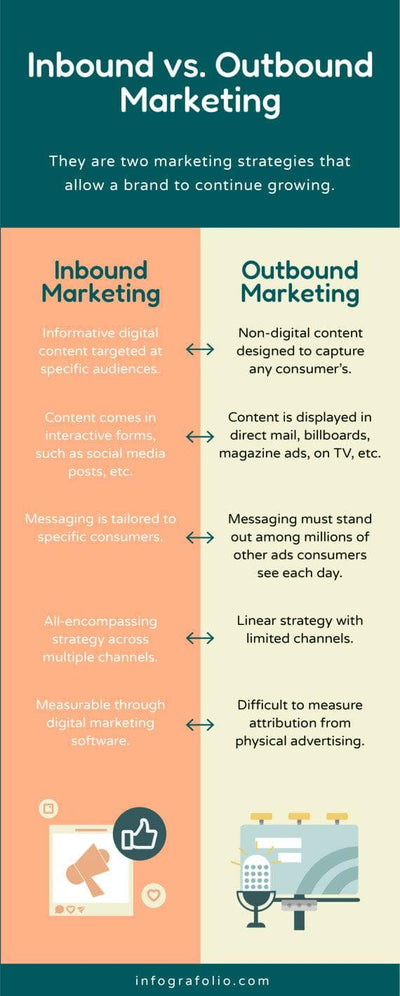 Inbound vs. Outbound Marketing

They are two marketing strategies that allow a brand to continue growing.

Inbound Marketing

Informative digital content targeted at specific audiences.

Content comes in interactive forms, such as social media posts, etc.

Messaging is tailored to specific consumers.

All-encompassing strategy across multiple channels.

Measurable through digital marketing software.

Outbound Marketing

Non-digital content designed to capture any consumer's.

Content is displayed in direct mail, billboards, magazine ads, on TV, etc.

Messaging must stand out among millions of other ads consumers see each day.

Linear strategy with limited channels.

Difficult to measure attribution from physical advertising.

infografolio.com