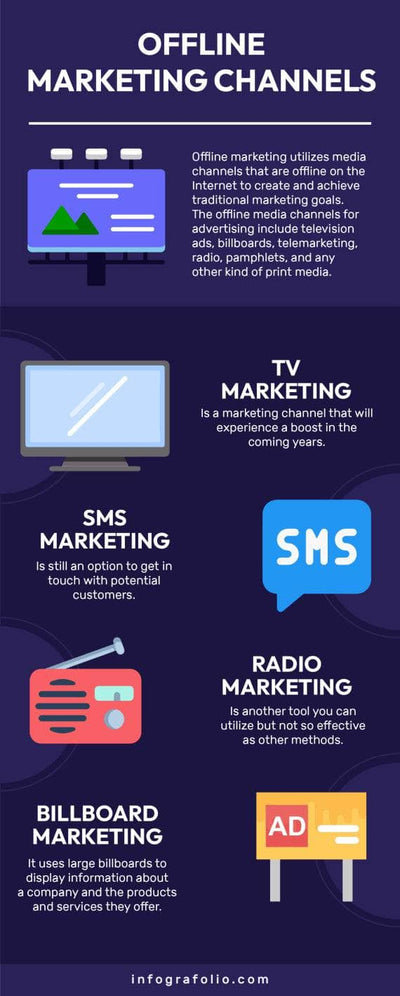 OFFLINE MARKETING CHANNELS

Offline marketing utilizes media channels that are offline on the Internet to create and achieve traditional marketing goals. The offline media channels for advertising include television ads, billboards, telemarketing, radio, pamphlets, and any other kind of print media.

TV MARKETING

Is a marketing channel that will experience a boost in the coming years.

SMS MARKETING

Is still an option to get in touch with potential customers.

SMS

RADIO MARKETING

Is another tool you can utilize but not so effective as other methods.

BILLBOARD MARKETING

It uses large billboards to display information about a company and the products and services they offer.

AD

infografolio.com