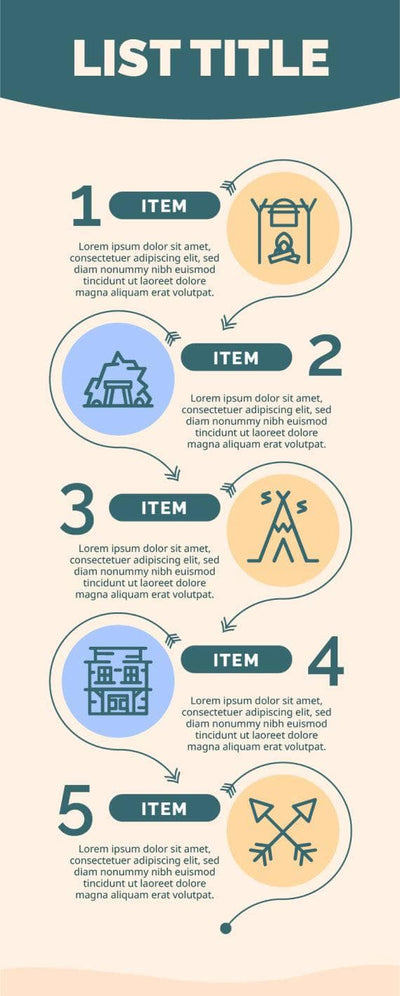 LIST TITLE

1 ITEM

Lorem ipsum dolor sit amet, consectetuer adipiscing elit, sed diam nonummy nibh euismod tincidunt ut laoreet dolore magna aliquam erat volutpat.

ITEM 2

Lorem ipsum dolor sit amet, consectetuer adipiscing elit, sed diam nonummy nibh euismod tincidunt ut laoreet dolore magna aliquam erat volutpat.

3 ITEM

Lorem ipsum dolor sit amet, consectetuer adipiscing elit, sed diam nonummy nibh euismod tincidunt ut laoreet dolore magna aliquam erat volutpat.

ITEM 4

Lorem ipsum dolor sit amet, consectetuer adipiscing elit, sed diam nonummy nibh euismod tincidunt ut laoreet dolore magna aliquam erat volutpat.

5 ITEM

Lorem ipsum dolor sit amet, consectetuer adipiscing elit, sed diam nonummy nibh euismod tincidunt ut laoreet dolore magna aliquam erat volutpat.