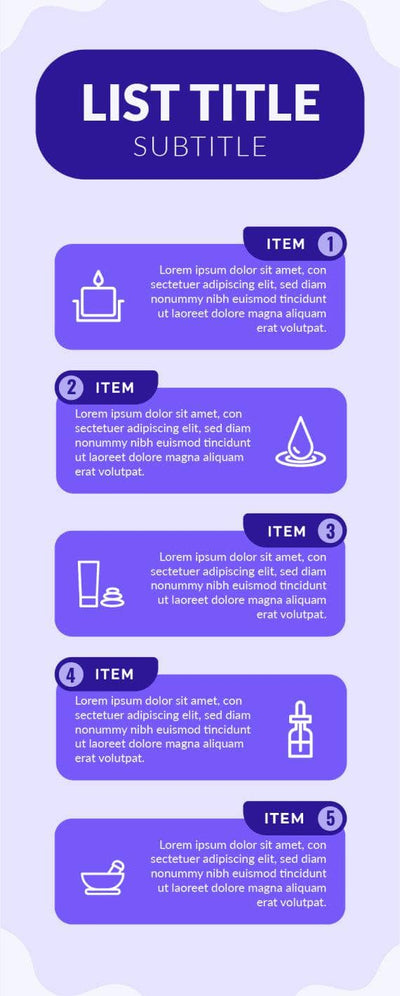 LIST TITLE
SUBTITLE

ITEM 1
Lorem ipsum dolor sit amet, con sectetuer adipiscing elit, sed diam nonummy nibh euismod tincidunt ut laoreet dolore magna aliquam erat volutpat.

2 ITEM
Lorem ipsum dolor sit amet, con sectetuer adipiscing elit, sed diam nonummy nibh euismod tincidunt ut laoreet dolore magna aliquam erat volutpat.

ITEM 3
Lorem ipsum dolor sit amet, con sectetuer adipiscing elit, sed diam nonummy nibh euismod tincidunt ut laoreet dolore magna aliquam erat volutpat.

4 ITEM
Lorem ipsum dolor sit amet, con sectetuer adipiscing elit, sed diam nonummy nibh euismod tincidunt ut laoreet dolore magna aliquam erat volutpat.

ITEM 5
Lorem ipsum dolor sit amet, con sectetuer adipiscing elit, sed diam nonummy nibh euismod tincidunt ut laoreet dolore magna aliquam erat volutpat.