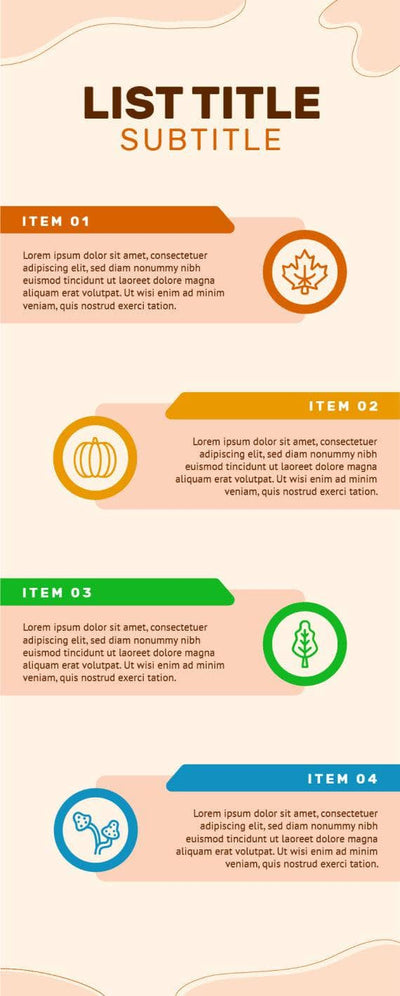 LIST TITLE
SUBTITLE

ITEM 01

Lorem ipsum dolor sit amet, consectetuer adipiscing elit, sed diam nonummy nibh euismod tincidunt ut laoreet dolore magna aliquam erat volutpat. Ut wisi enim ad minim veniam, quis nostrud exerci tation.

ITEM 02

Lorem ipsum dolor sit amet, consectetuer adipiscing elit, sed diam nonummy nibh euismod tincidunt ut laoreet dolore magna aliquam erat volutpat. Ut wisi enim ad minim veniam, quis nostrud exerci tation.

ITEM 03

Lorem ipsum dolor sit amet, consectetuer adipiscing elit, sed diam nonummy nibh euismod tincidunt ut laoreet dolore magna aliquam erat volutpat. Ut wisi enim ad minim veniam, quis nostrud exerci tation.

ITEM 04

Lorem ipsum dolor sit amet, consectetuer adipiscing elit, sed diam nonummy nibh euismod tincidunt ut laoreet dolore magna aliquam erat volutpat. Ut wisi enim ad minim veniam, quis nostrud exerci tation.