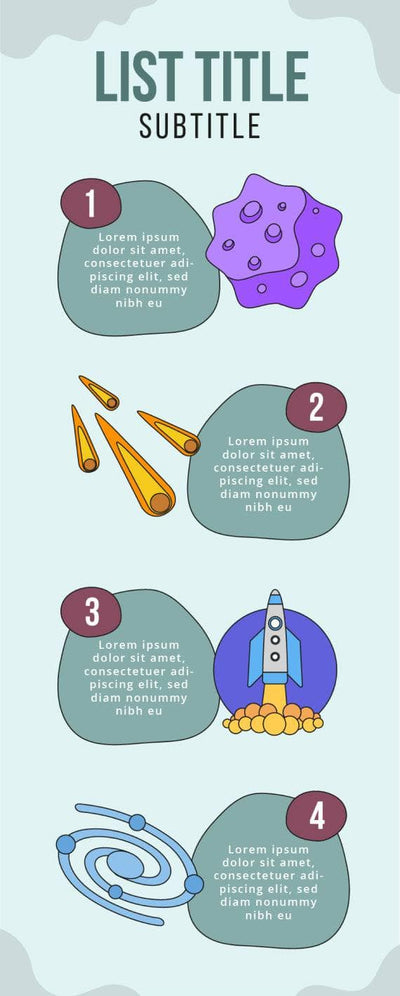 LIST TITLE
SUBTITLE

1
Lorem ipsum dolor sit amet, consectetuer adipiscing elit, sed diam nonummy nibh eu

2
Lorem ipsum dolor sit amet, consectetuer adipiscing elit, sed diam nonummy nibh eu

3
Lorem ipsum dolor sit amet, consectetuer adipiscing elit, sed diam nonummy nibh eu

4
Lorem ipsum dolor sit amet, consectetuer adipiscing elit, sed diam nonummy nibh eu