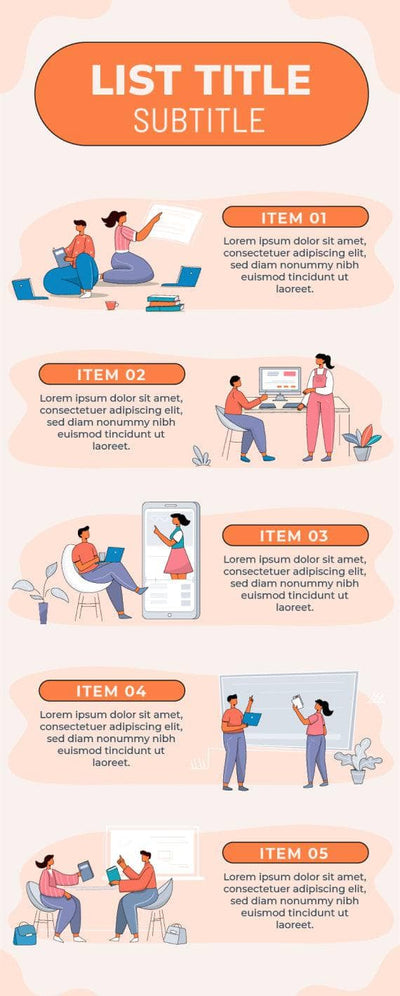 LIST TITLE
SUBTITLE

ITEM 01
Lorem ipsum dolor sit amet, consectetuer adipiscing elit, sed diam nonummy nibh euismod tincidunt ut laoreet.

ITEM 02
Lorem ipsum dolor sit amet, consectetuer adipiscing elit, sed diam nonummy nibh euismod tincidunt ut laoreet.

ITEM 03
Lorem ipsum dolor sit amet, consectetuer adipiscing elit, sed diam nonummy nibh euismod tincidunt ut laoreet.

ITEM 04
Lorem ipsum dolor sit amet, consectetuer adipiscing elit, sed diam nonummy nibh euismod tincidunt ut laoreet.

ITEM 05
Lorem ipsum dolor sit amet, consectetuer adipiscing elit, sed diam nonummy nibh euismod tincidunt ut laoreet.