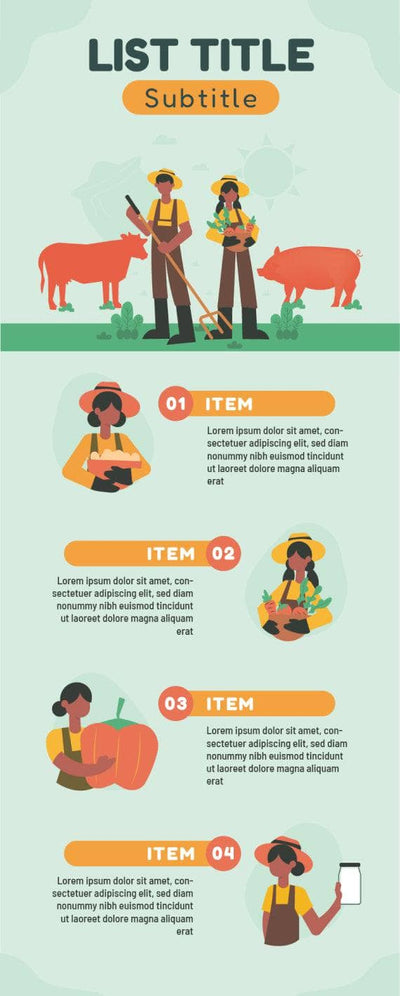 LIST TITLE

Subtitle

01 ITEM

Lorem ipsum dolor sit amet, consectetuer adipiscing elit, sed diam nonummy nibh euismod tincidunt ut laoreet dolore magna aliquam erat

ITEM 02

Lorem ipsum dolor sit amet, consectetuer adipiscing elit, sed diam nonummy nibh euismod tincidunt ut laoreet dolore magna aliquam erat

03 ITEM

Lorem ipsum dolor sit amet, consectetuer adipiscing elit, sed diam nonummy nibh euismod tincidunt ut laoreet dolore magna aliquam erat

ITEM 04

Lorem ipsum dolor sit amet, consectetuer adipiscing elit, sed diam nonummy nibh euismod tincidunt ut laoreet dolore magna aliquam erat