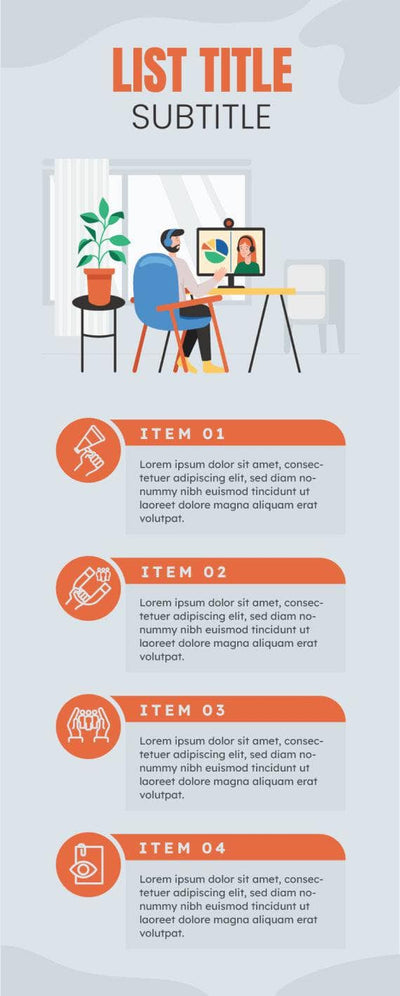 LIST TITLE
SUBTITLE

ITEM 01
Lorem ipsum dolor sit amet, consectetuer adipiscing elit, sed diam nonummy nibh euismod tincidunt ut laoreet dolore magna aliquam erat volutpat.

ITEM 02
Lorem ipsum dolor sit amet, consectetuer adipiscing elit, sed diam nonummy nibh euismod tincidunt ut laoreet dolore magna aliquam erat volutpat.

ITEM 03
Lorem ipsum dolor sit amet, consectetuer adipiscing elit, sed diam nonummy nibh euismod tincidunt ut laoreet dolore magna aliquam erat volutpat.

ITEM 04
Lorem ipsum dolor sit amet, consectetuer adipiscing elit, sed diam nonummy nibh euismod tincidunt ut laoreet dolore magna aliquam erat volutpat.