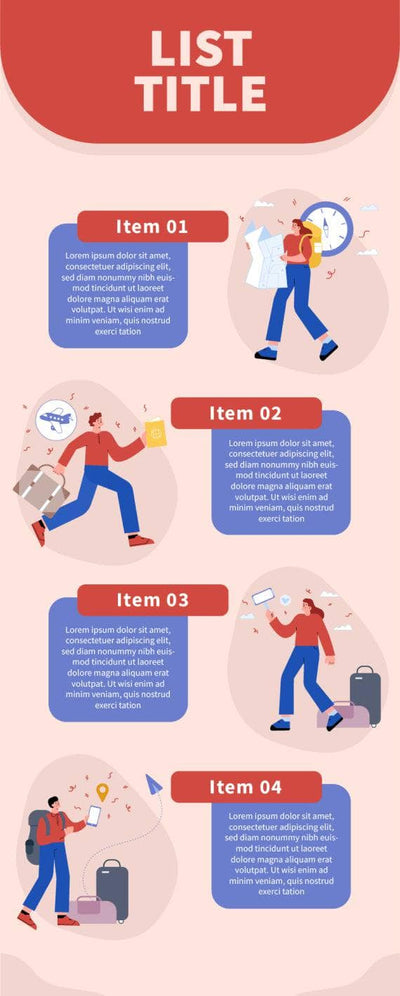 LIST TITLE

Item 01

Lorem ipsum dolor sit amet, consectetuer adipiscing elit, sed diam nonummy nibh euismod tincidunt ut laoreet dolore magna aliquam erat volutpat. Ut wisi enim ad minim veniam, quis nostrud exerci tation

Item 02

Lorem ipsum dolor sit amet, consectetuer adipiscing elit, sed diam nonummy nibh euismod tincidunt ut laoreet dolore magna aliquam erat volutpat. Ut wisi enim ad minim veniam, quis nostrud exerci tation

Item 03

Lorem ipsum dolor sit amet, consectetuer adipiscing elit, sed diam nonummy nibh euismod tincidunt ut laoreet dolore magna aliquam erat volutpat. Ut wisi enim ad minim veniam, quis nostrud exerci tation

Item 04

Lorem ipsum dolor sit amet, consectetuer adipiscing elit, sed diam nonummy nibh euismod tincidunt ut laoreet dolore magna aliquam erat volutpat. Ut wisi enim ad minim veniam, quis nostrud exerci tation