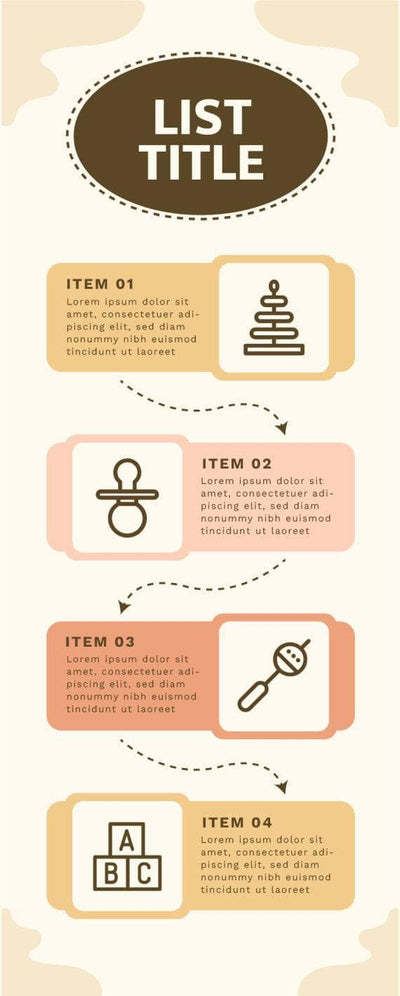 LIST TITLE

ITEM 01
Lorem ipsum dolor sit amet, consectetuer adipiscing elit, sed diam nonummy nibh euismod tincidunt ut laoreet

ITEM 02
Lorem ipsum dolor sit amet, consectetuer adipiscing elit, sed diam nonummy nibh euismod tincidunt ut laoreet

ITEM 03
Lorem ipsum dolor sit amet, consectetuer adipiscing elit, sed diam nonummy nibh euismod tincidunt ut laoreet

ITEM 04
Lorem ipsum dolor sit amet, consectetuer adipiscing elit, sed diam nonummy nibh euismod tincidunt ut laoreet

A
B C