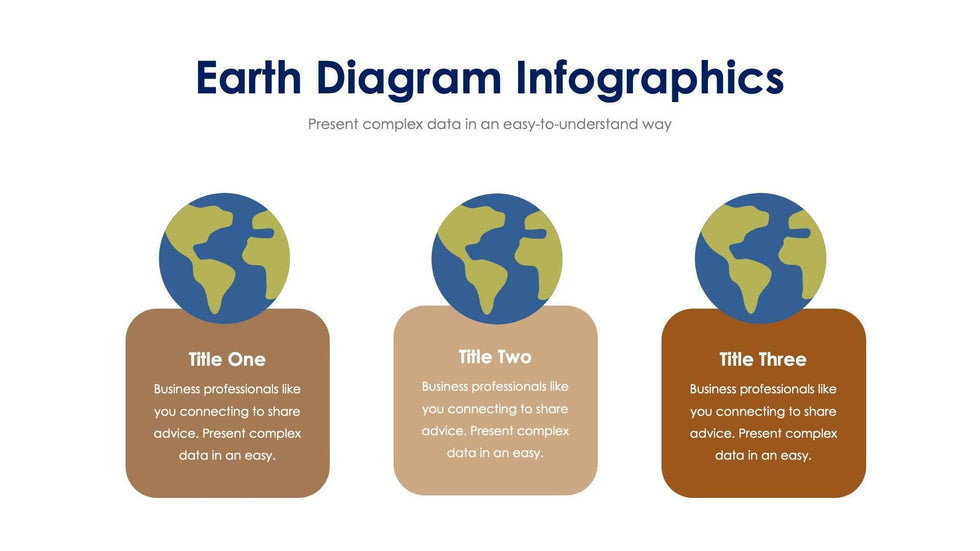 Earth Diagram Infographics

Present complex data in an easy-to-understand way

Title One

Business professionals like you connecting to share advice. Present complex data in an easy.

Title Two

Business professionals like you connecting to share advice. Present complex data in an easy.

Title Three

Business professionals like you connecting to share advice. Present complex data in an easy.