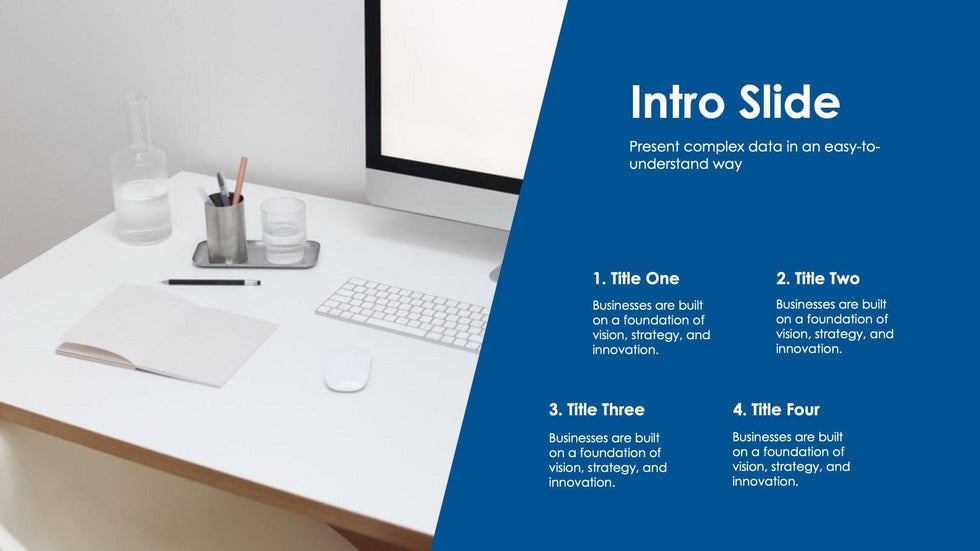 Intro Slide

Present complex data in an easy-to-understand way

1. Title One

Businesses are built on a foundation of vision, strategy, and innovation.

2. Title Two

Businesses are built on a foundation of vision, strategy, and innovation.

3. Title Three

Businesses are built on a foundation of vision, strategy, and innovation.

4. Title Four

Businesses are built on a foundation of vision, strategy, and innovation.