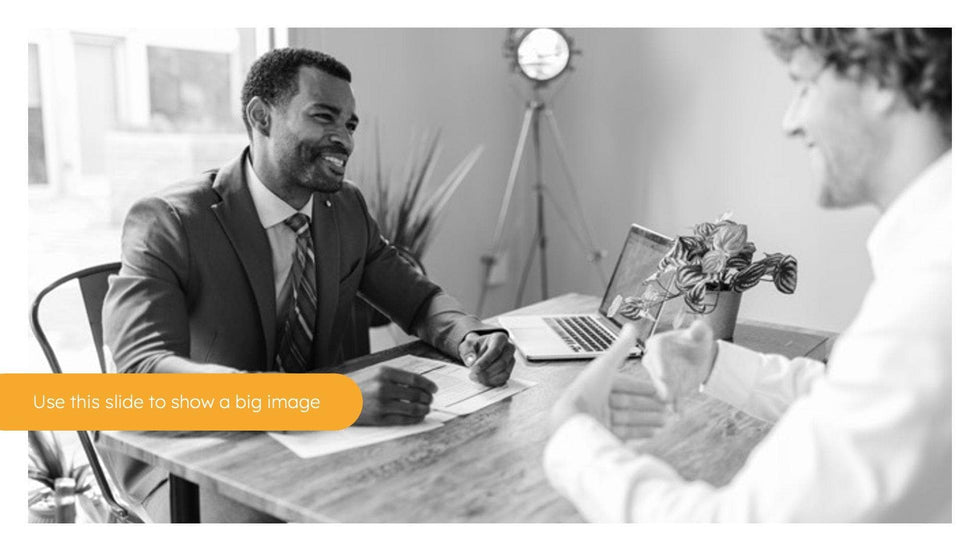 Use this slide to show a big image