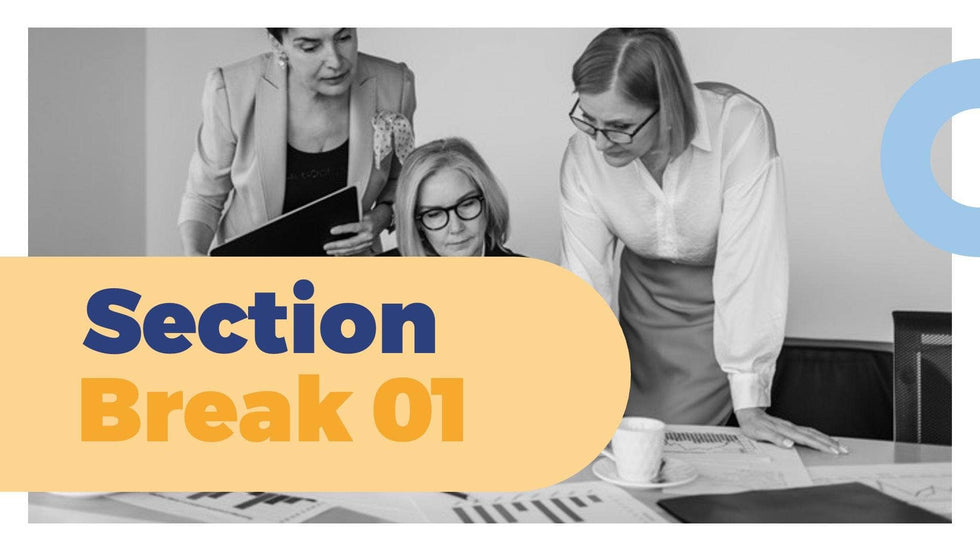 Section
Break 01