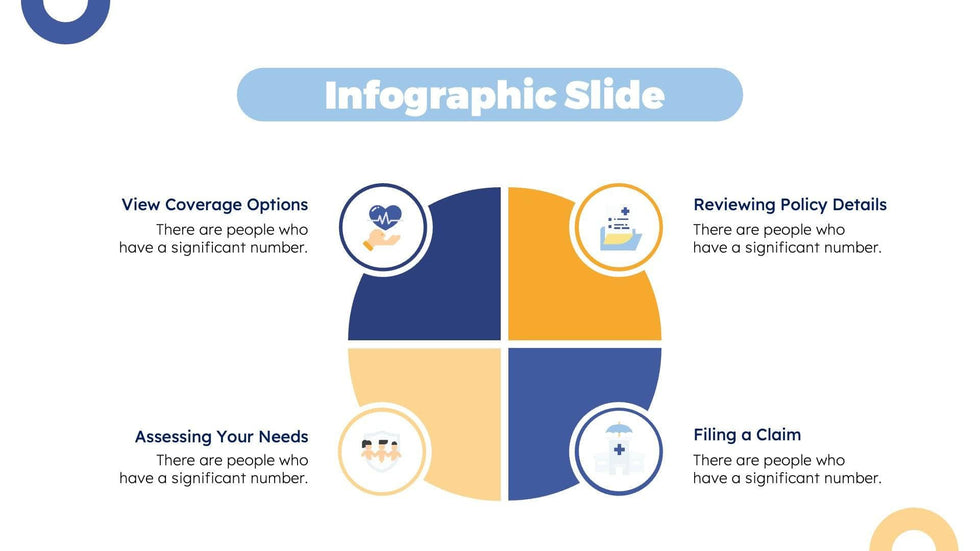 Infographic Slide

View Coverage Options
There are people who have a significant number.

Reviewing Policy Details
There are people who have a significant number.

Assessing Your Needs
There are people who have a significant number.

Filing a Claim
There are people who have a significant number.